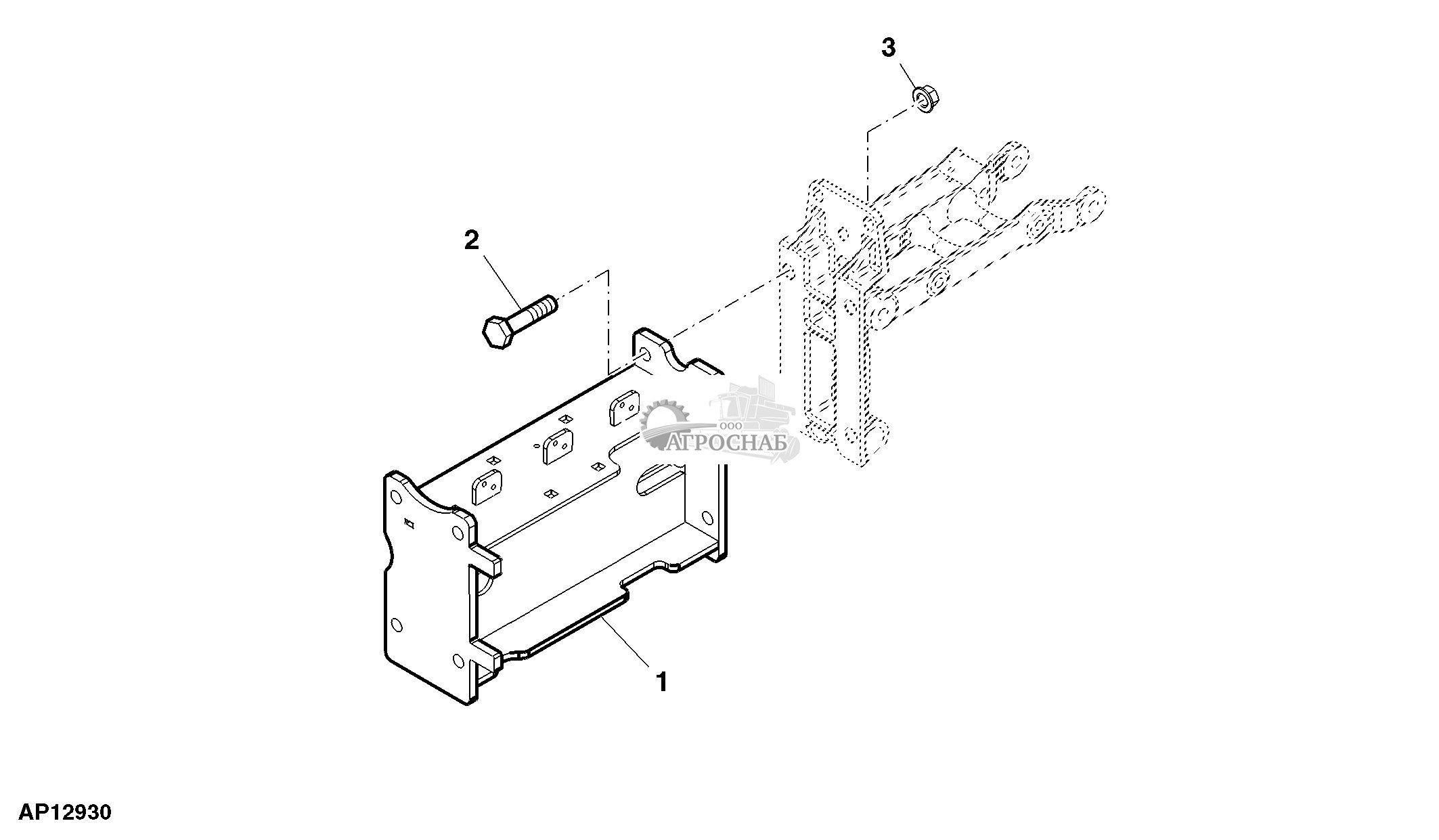 3

2

ООО
АГРОСНАБ

1

AP12930